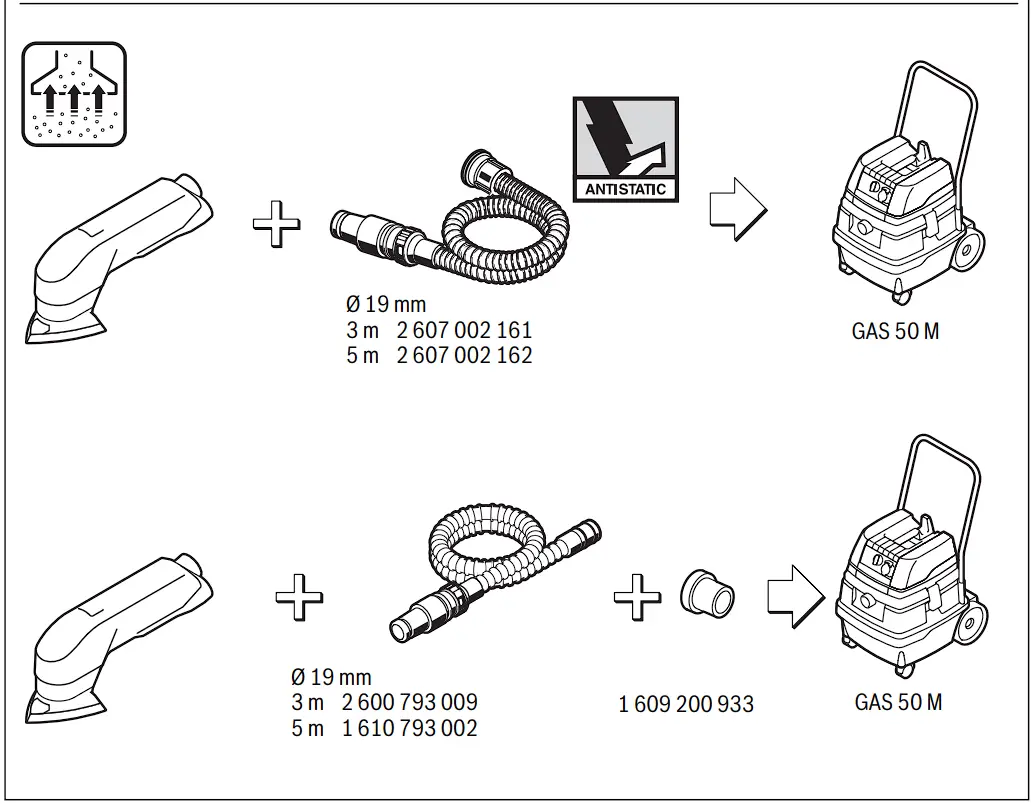 ANTISTATIC

Ø 19 mm
3 m 2 607 002 161
5 m 2 607 002 162

GAS 50 M

Ø 19 mm
3 m 2 600 793 009
5 m 1 610 793 002

1 609 200 933

GAS 50 M