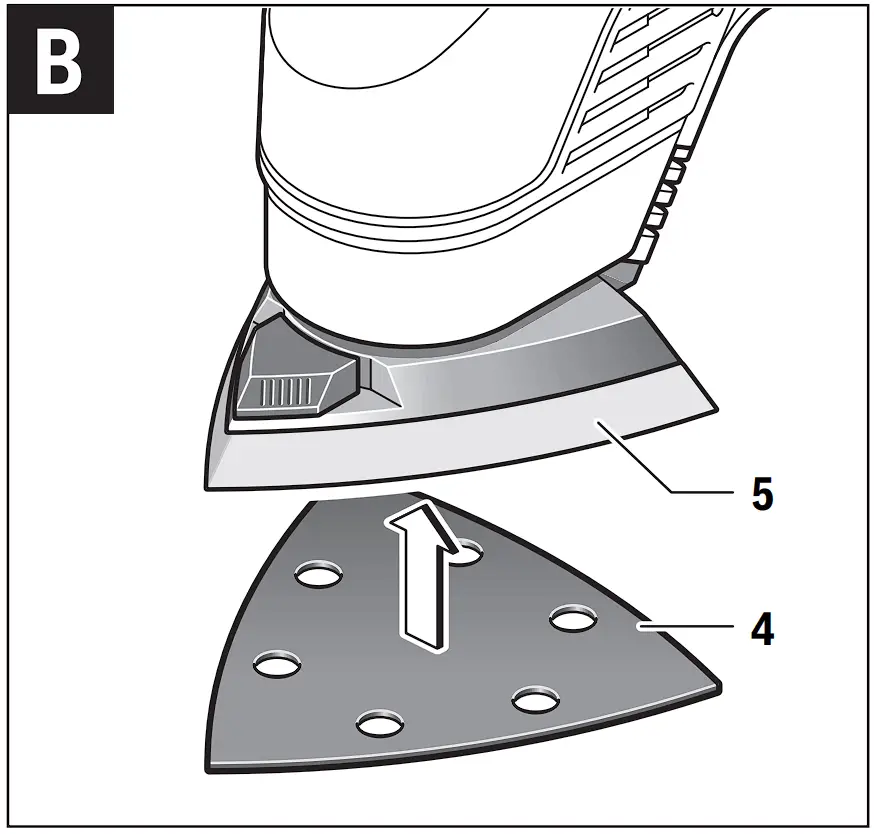 B

5

4