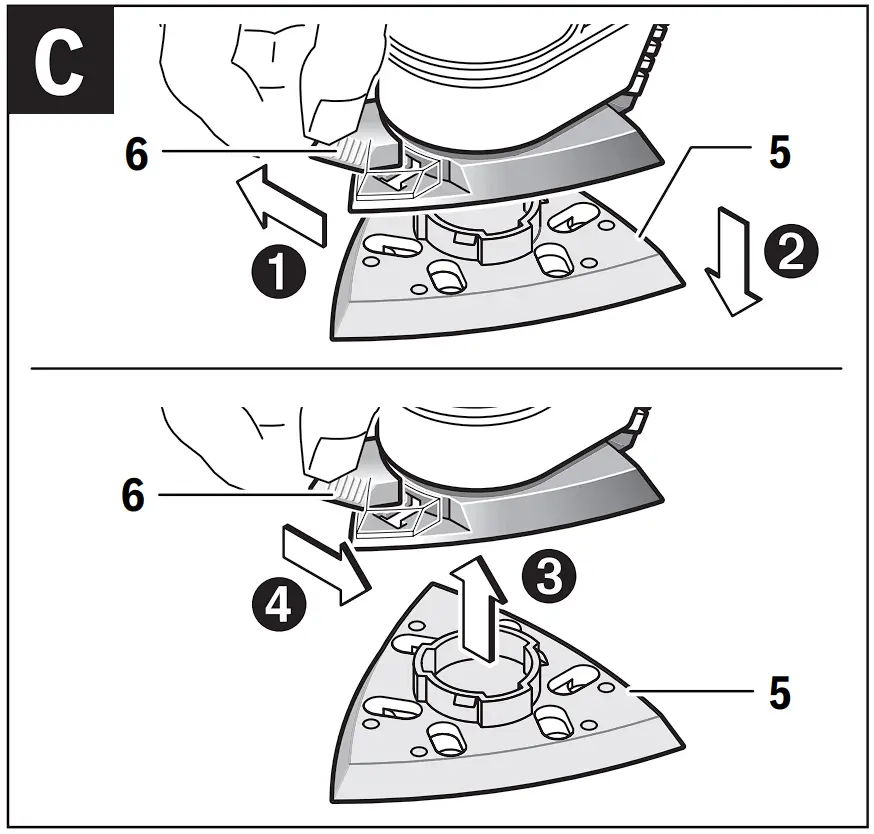 C

6
5
1
2

6
3
4
5