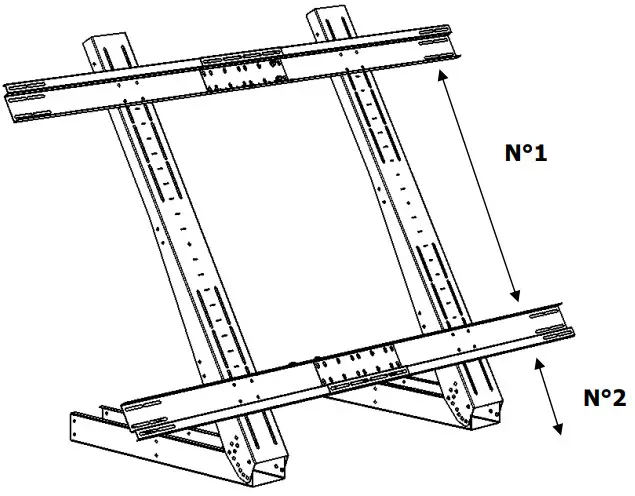 N°1

N°2