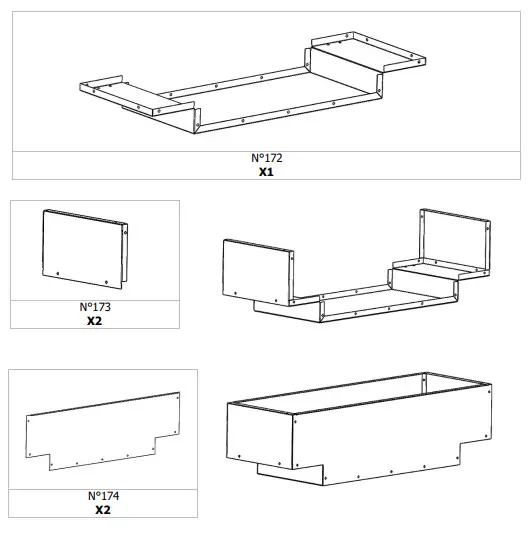 N°172
**X1**

N°173
**X2**

N°174
**X2**