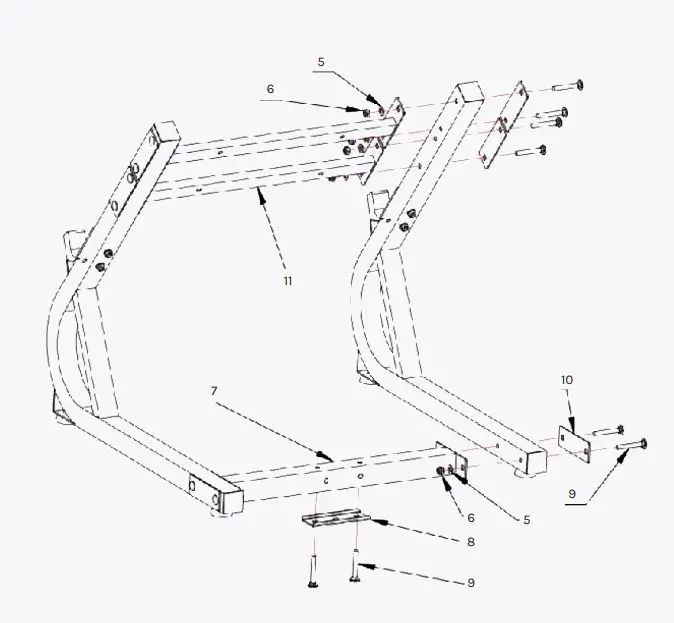 5
6
11
7
10
9
6
5
8
9