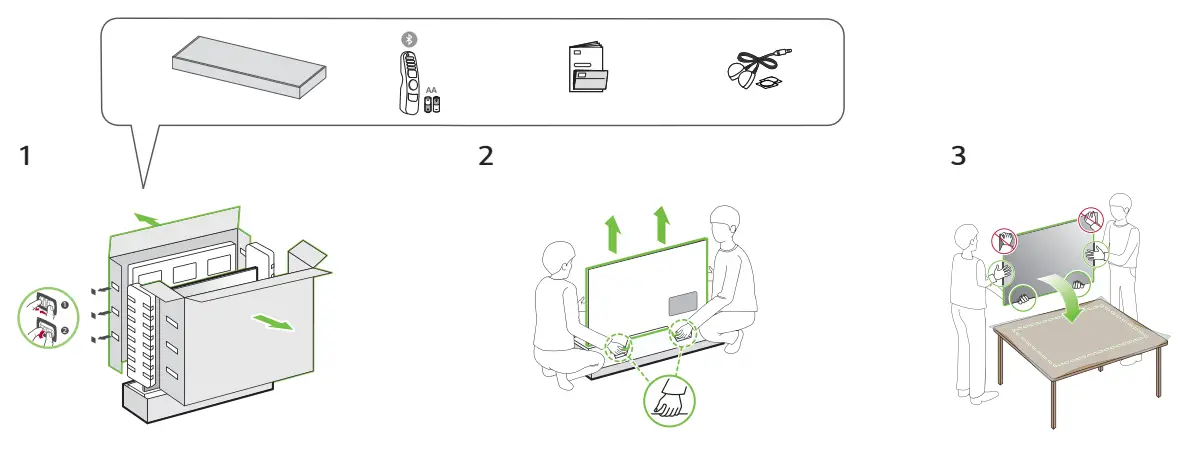 AA

1

2

3