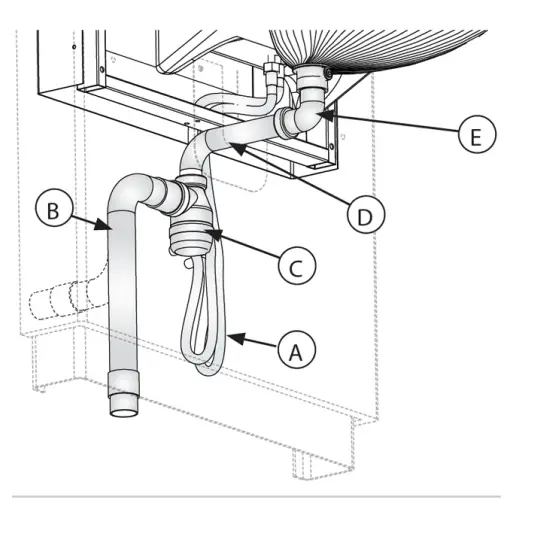 E

D

B

C

A