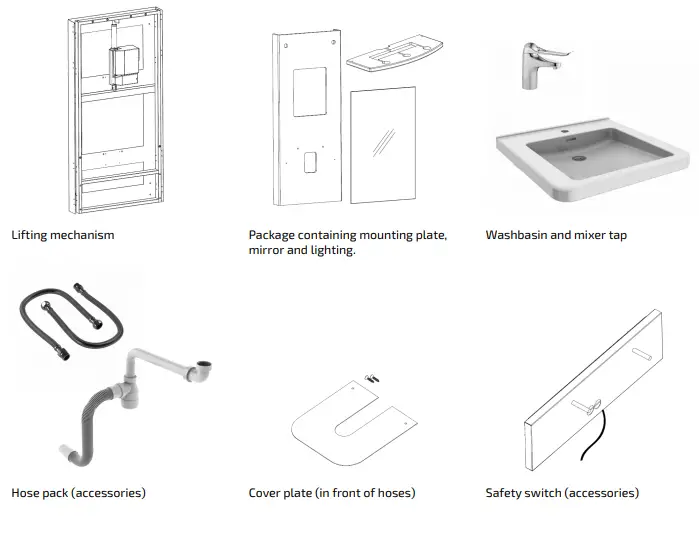 Lifting mechanism

Package containing mounting plate, mirror and lighting.

Washbasin and mixer tap

Hose pack (accessories)

Cover plate (in front of hoses)

Safety switch (accessories)