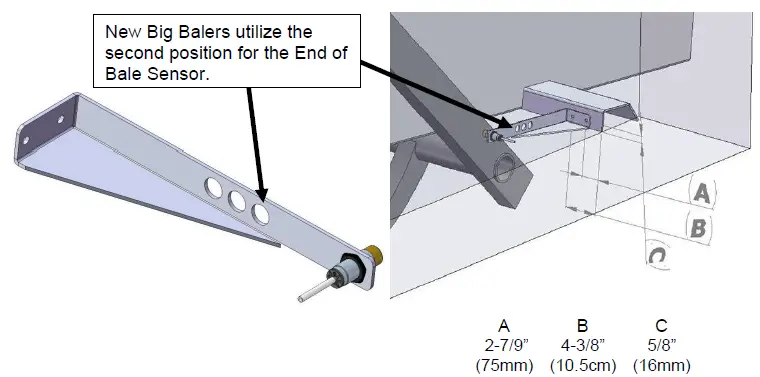 New Big Balers utilize the second position for the End of Bale Sensor.

A
B
C

| A | B | C |
|---|---|---|
| 2-7/9" | 4-3/8" | 5/8" |
| (75mm) | (10.5cm) | (16mm) |