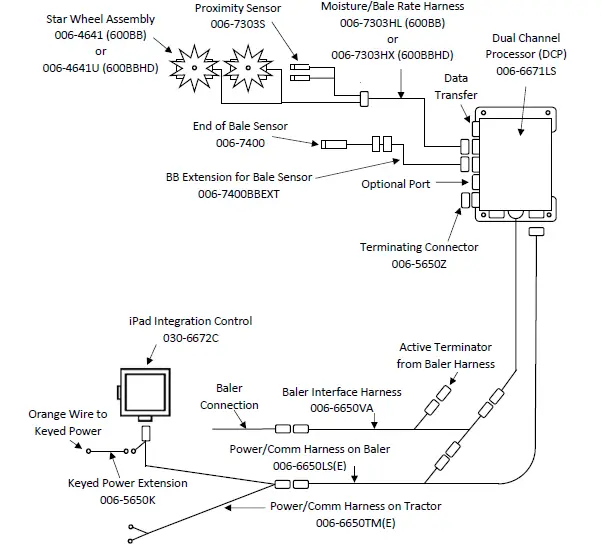 Star Wheel Assembly
006-4641 (600BB)
or
006-4641U (600BBHD)

Proximity Sensor
006-7303S

Moisture/Bale Rate Harness
006-7303HL (600BB)
or
006-7303HX (600BBHD)

Dual Channel
Processor (DCP)
006-6671LS

Data
Transfer

End of Bale Sensor
006-7400

BB Extension for Bale Sensor
006-7400BBEXT

Optional Port

Terminating Connector
006-5650Z

iPad Integration Control
030-6672C

Active Terminator
from Baler Harness

Baler
Connection

Baler Interface Harness
006-6650VA

Orange Wire to
Keyed Power

Power/Comm Harness on Baler
006-6650LS(E)

Keyed Power Extension
006-5650K

Power/Comm Harness on Tractor
006-6650TM(E)