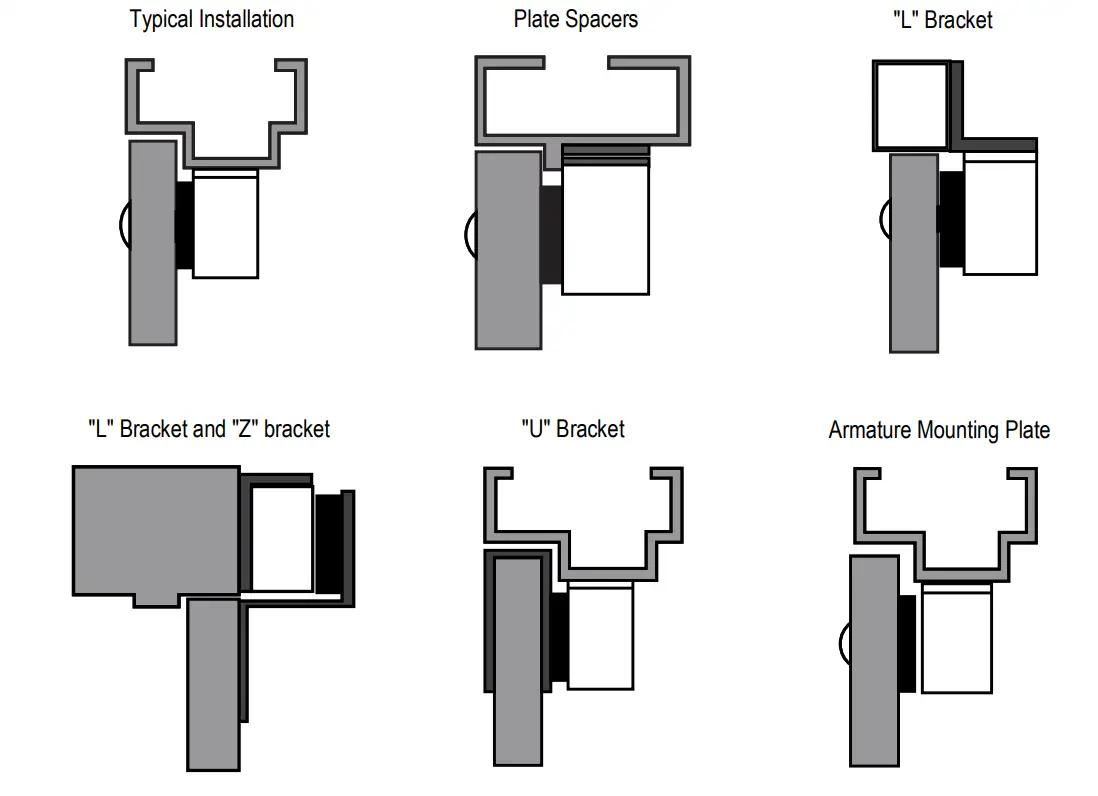 Typical Installation

Plate Spacers

"L" Bracket

"L" Bracket and "Z" bracket

"U" Bracket

Armature Mounting Plate