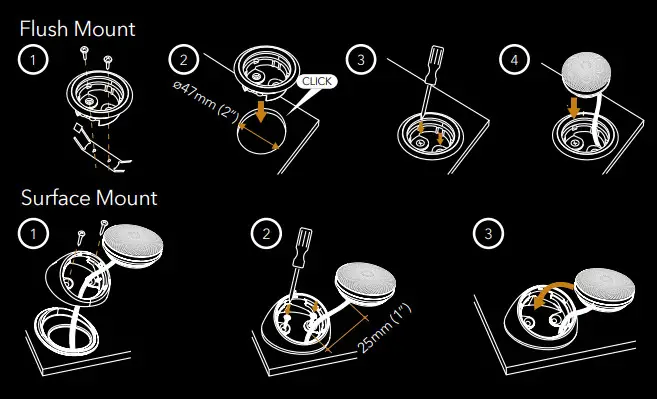 Flush Mount

1

2

ø47mm (2")

CLICK

3

4

Surface Mount

1

2

25mm (1")

3