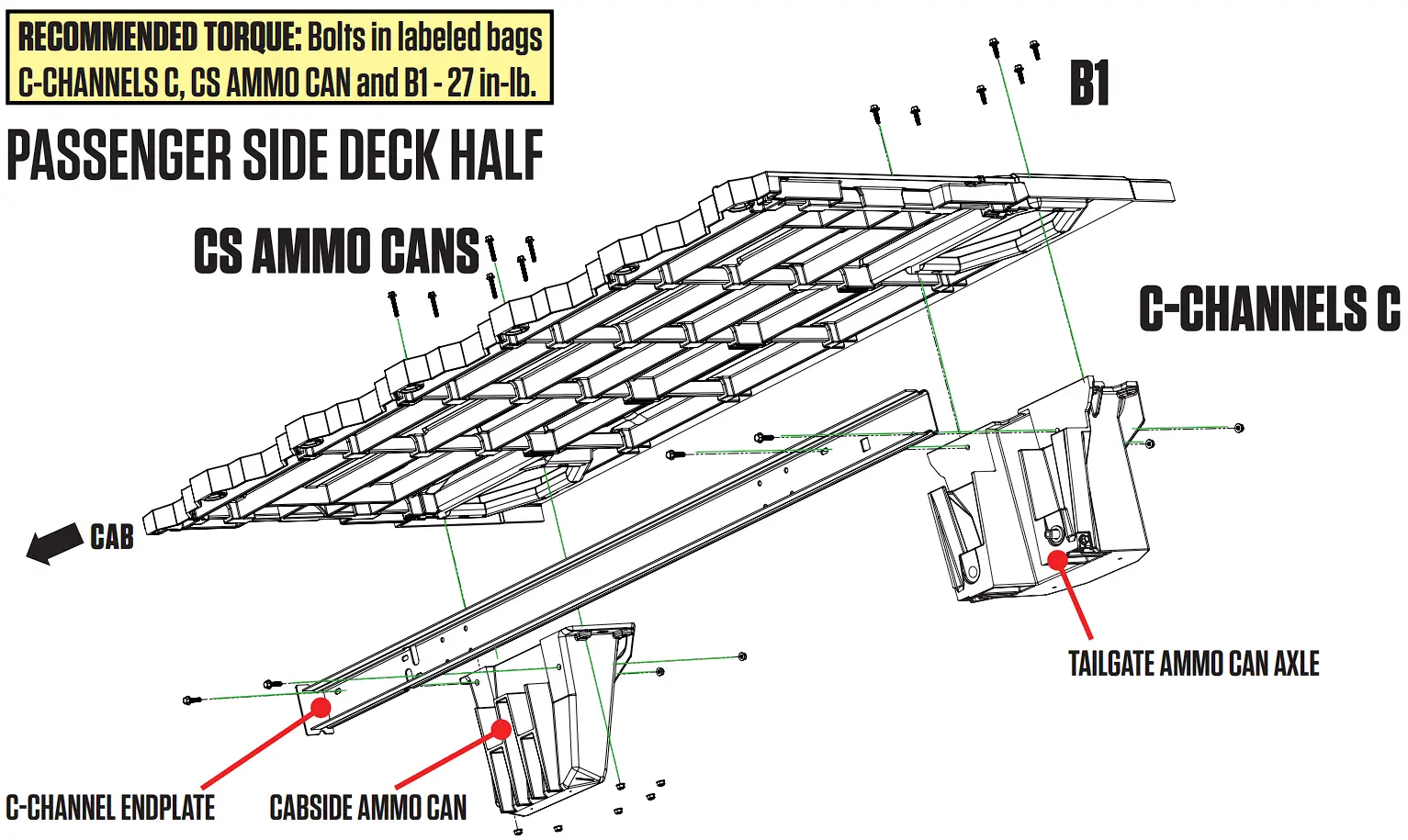 RECOMMENDED TORQUE: Bolts in labeled bags C-CHANNELS C, CS AMMO CAN and B1 - 27 in-lb.

PASSENGER SIDE DECK HALF

B1

CS AMMO CANS

C-CHANNELS C

CAB

TAILGATE AMMO CAN AXLE

C-CHANNEL ENDPLATE

CABSIDE AMMO CAN