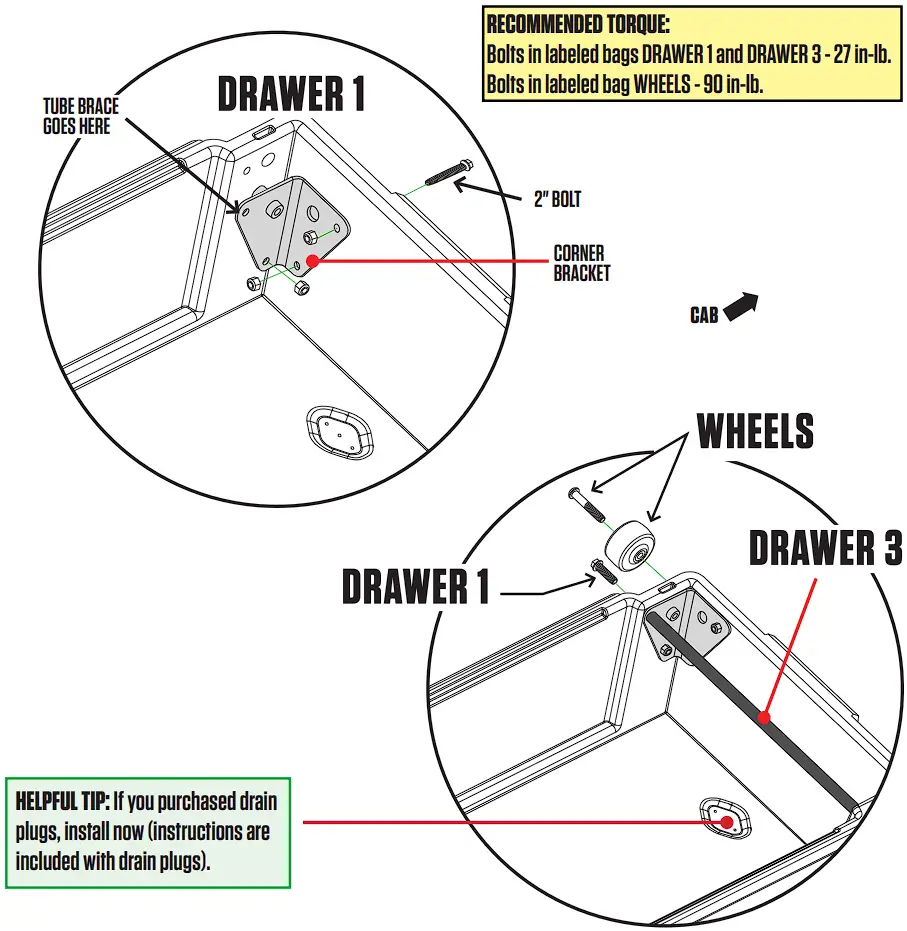 RECOMMENDED TORQUE:
Bolts in labeled bags DRAWER 1 and DRAWER 3 - 27 in-lb.
Bolts in labeled bag WHEELS - 90 in-lb.

DRAWER 1

TUBE BRACE GOES HERE

2" BOLT

CORNER BRACKET

CAB

WHEELS

DRAWER 3

DRAWER 1

HELPFUL TIP: If you purchased drain plugs, install now (instructions are included with drain plugs).