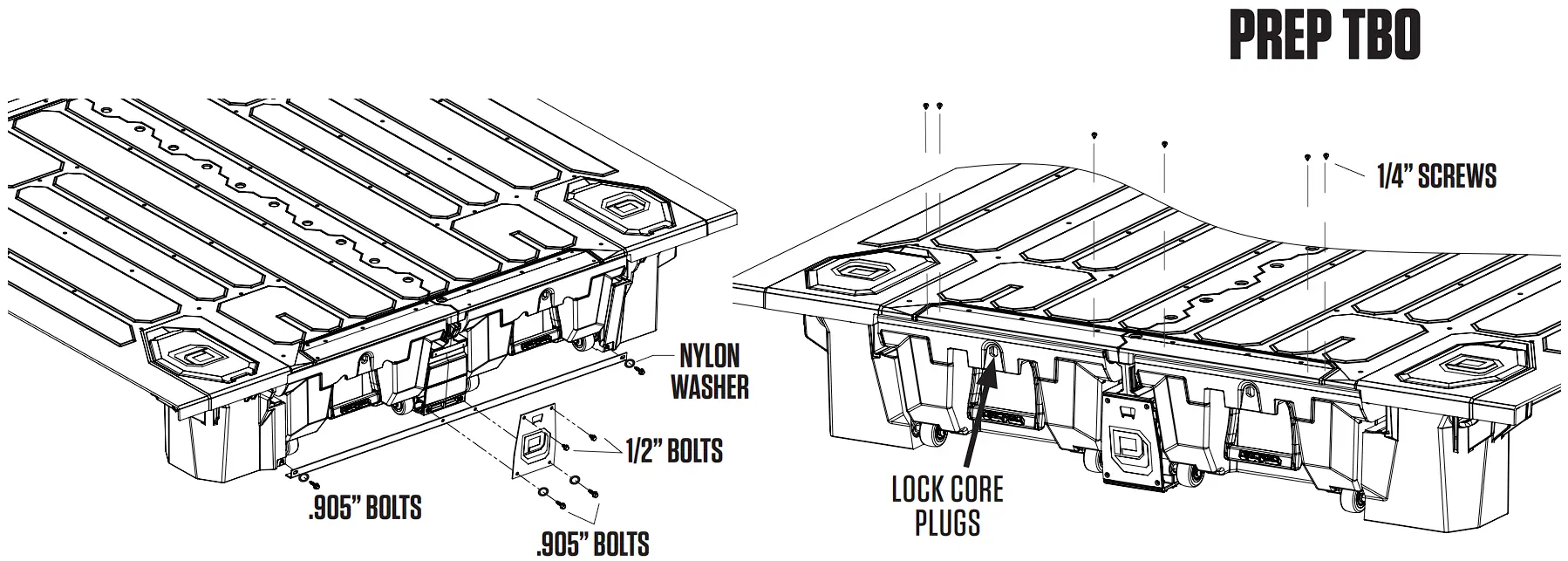 PREP TBO

NYLON WASHER

1/2" BOLTS

.905" BOLTS

.905" BOLTS

1/4" SCREWS

LOCK CORE PLUGS