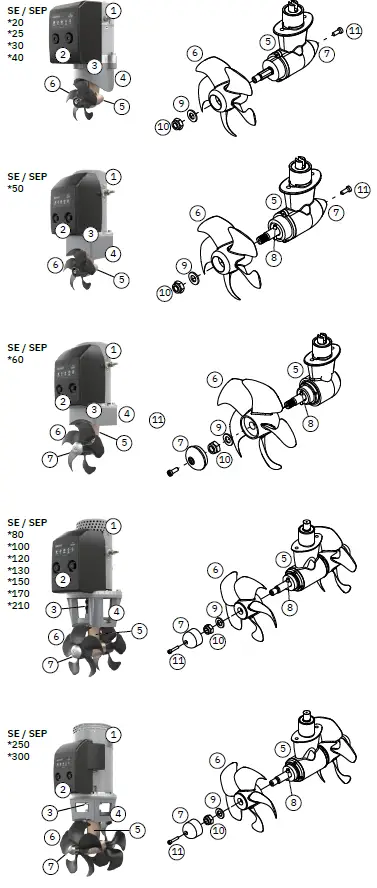 SE / SEP
*20
*25
*30
*40

1 2 3 4 5 6

5 6 7 9 10 11

SE / SEP
*50

1 2 3 4 5 6

5 6 7 8 9 10 11

SE / SEP
*60

1 2 3 4 5 6 7

5 6 7 8 9 10 11

SE / SEP
*80
*100
*120
*130
*150
*170
*210

1 2 3 4 5 6 7

5 6 7 8 9 10 11

SE / SEP
*250
*300

1 2 3 4 5 6 7

5 6 7 8 9 10 11