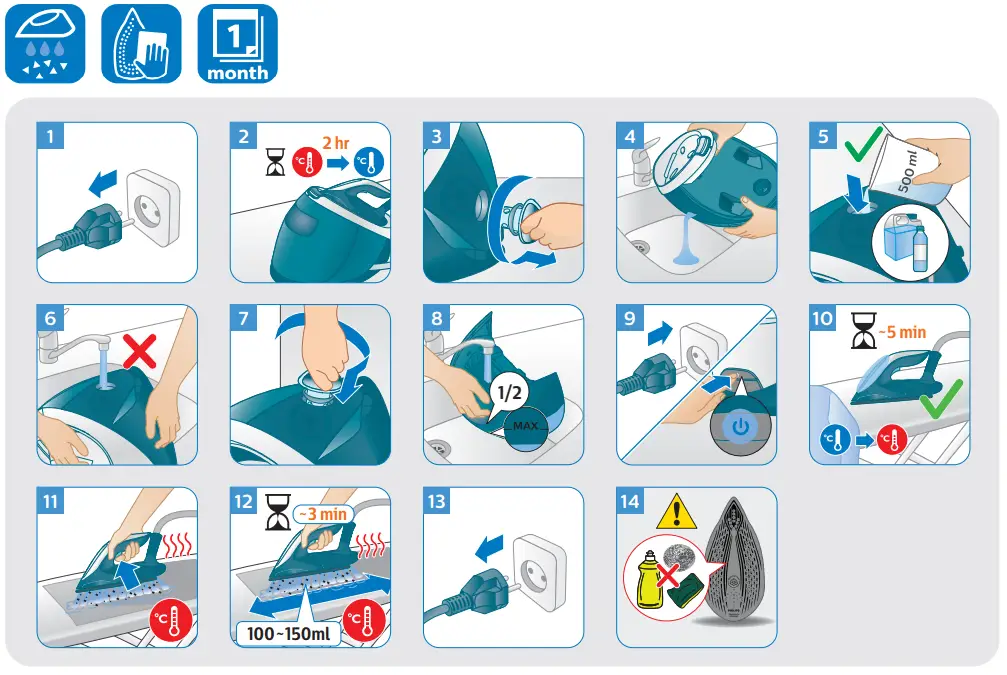 1
month

1

2
2 hr
°C
°C

3

4

5
500 ml

6

7

8
1/2
MAX

9

10
~5 min
°C
°C

11
°C

12
~3 min
100~150ml
°C

13

14