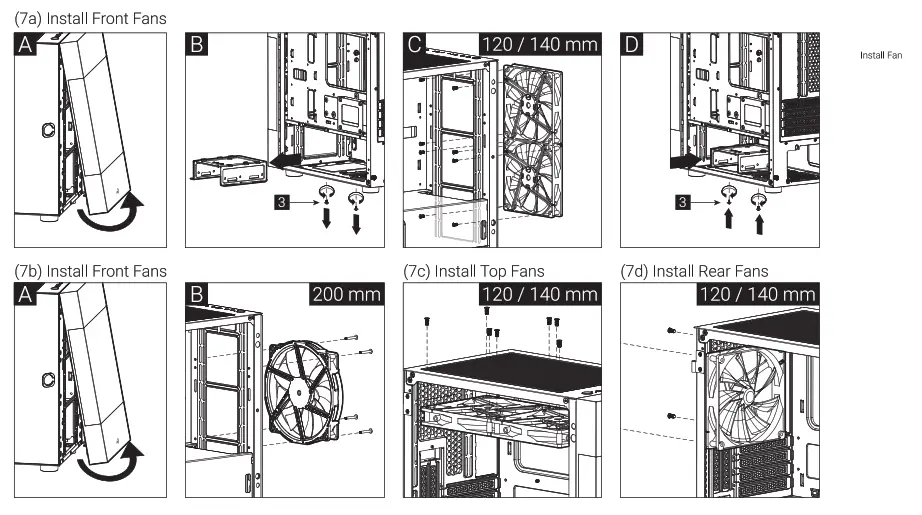 (7a) Install Front Fans

A

B

3

C 120 / 140 mm

D

3

Install Fan

(7b) Install Front Fans

A

B 200 mm

(7c) Install Top Fans

120 / 140 mm

(7d) Install Rear Fans

120 / 140 mm