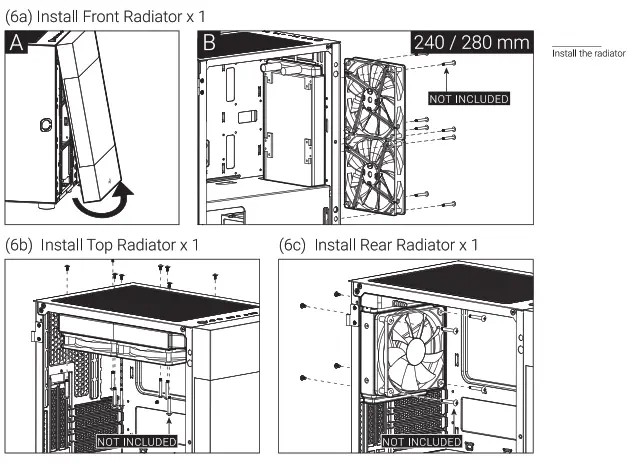 (6a) Install Front Radiator x 1

A

B

240 / 280 mm

NOT INCLUDED

Install the radiator

(6b) Install Top Radiator x 1

NOT INCLUDED

(6c) Install Rear Radiator x 1

NOT INCLUDED