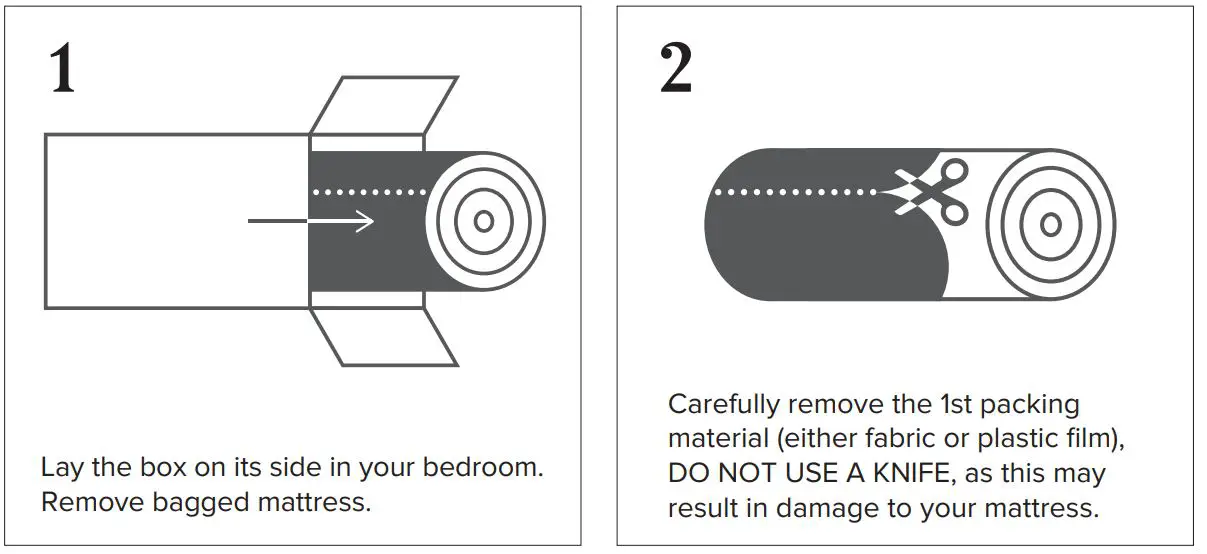 1

Lay the box on its side in your bedroom. Remove bagged mattress.

2

Carefully remove the 1st packing material (either fabric or plastic film), DO NOT USE A KNIFE, as this may result in damage to your mattress.