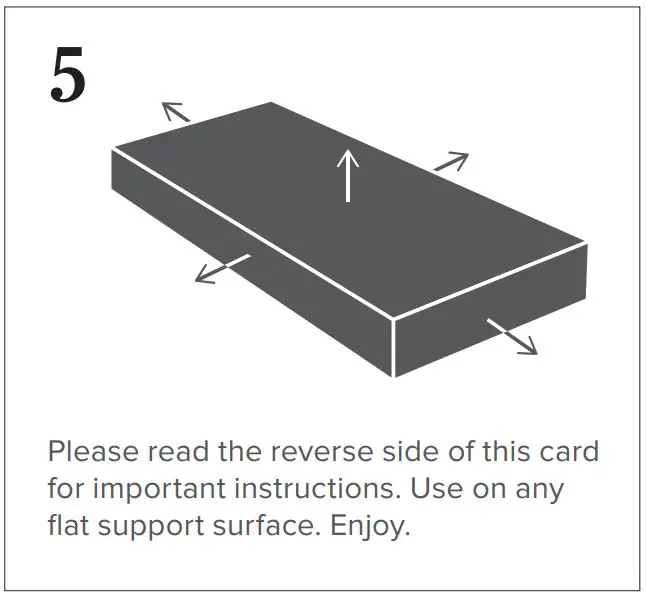 5

Please read the reverse side of this card for important instructions. Use on any flat support surface. Enjoy.