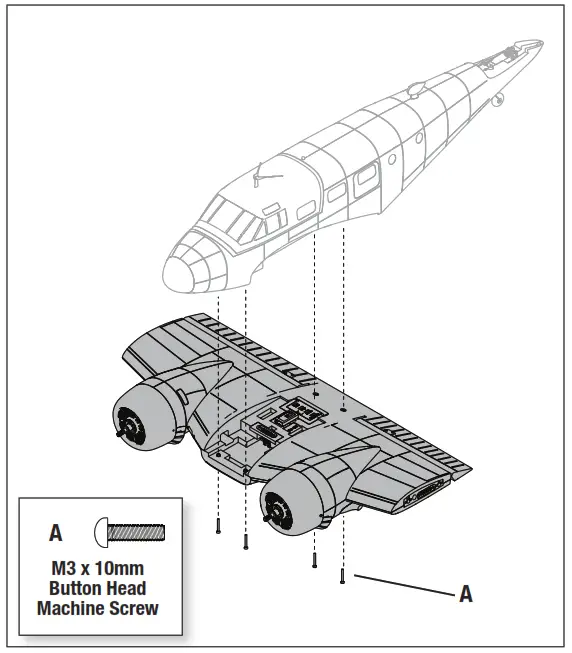 A

M3 x 10mm Button Head Machine Screw

A