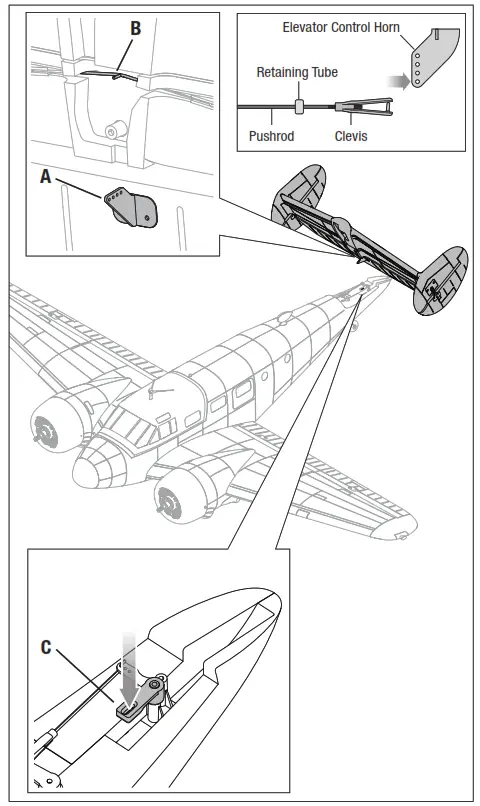 B

A

Elevator Control Horn

Retaining Tube

Pushrod

Clevis

C