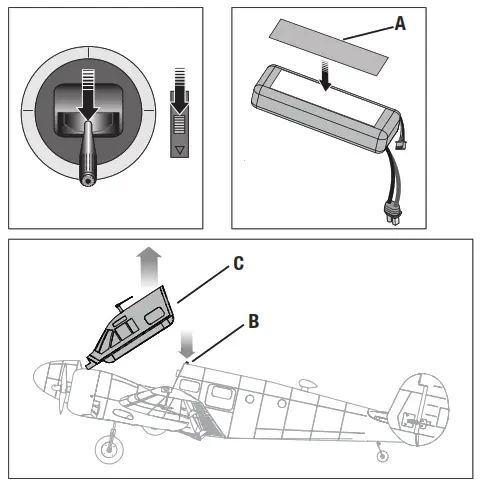 A

C

B