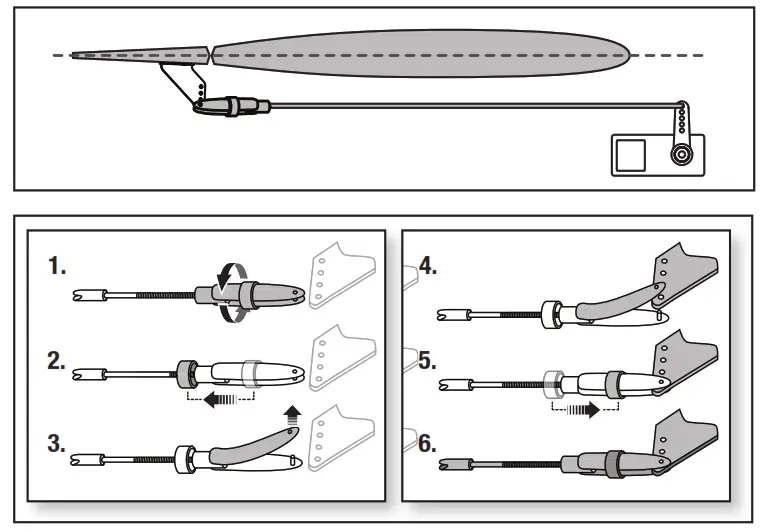 1.

2.

3.

4.

5.

6.