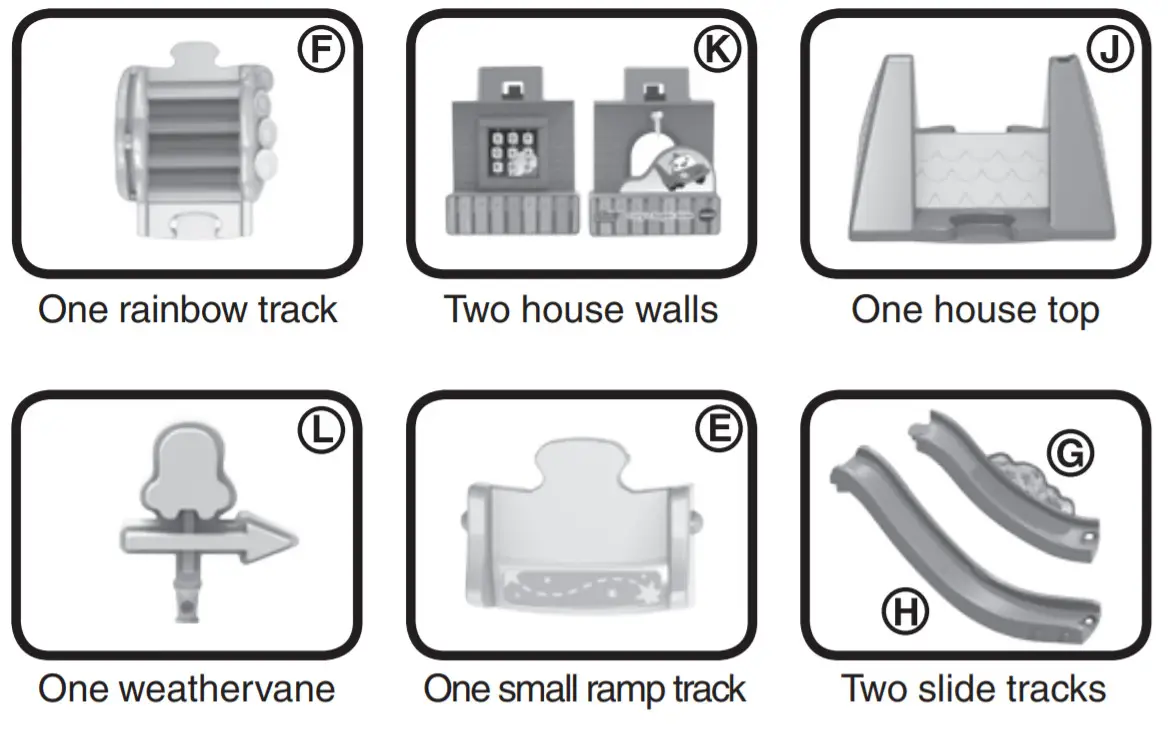 F
One rainbow track

K
Two house walls

J
One house top

L
One weathervane

E
One small ramp track

G
H
Two slide tracks