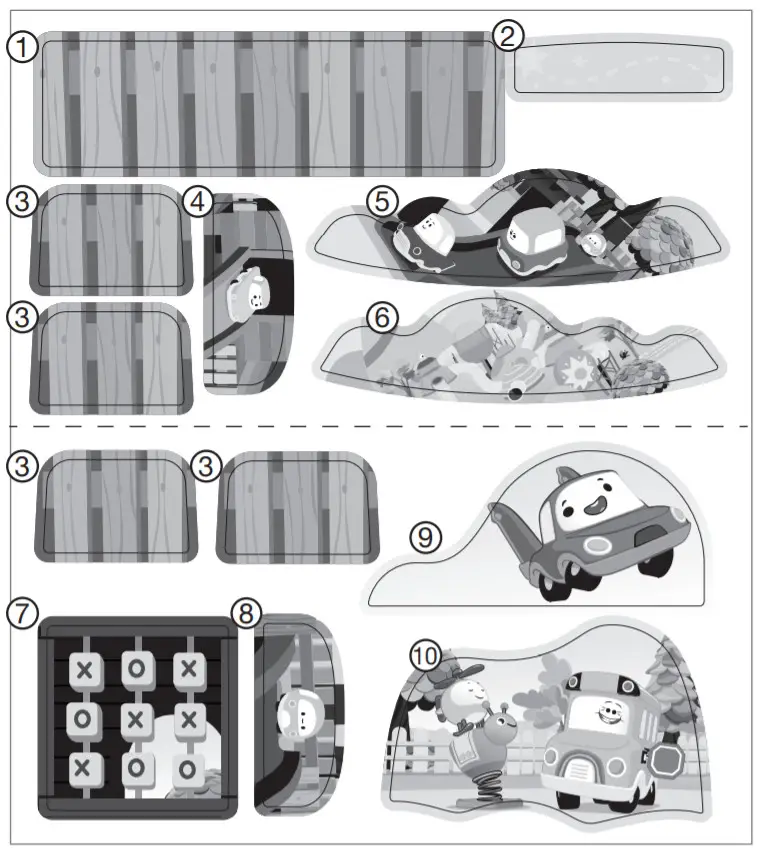 1
2
3
4
5
3
6
3
3
9
7
8
10
X O X
O X X
X O O