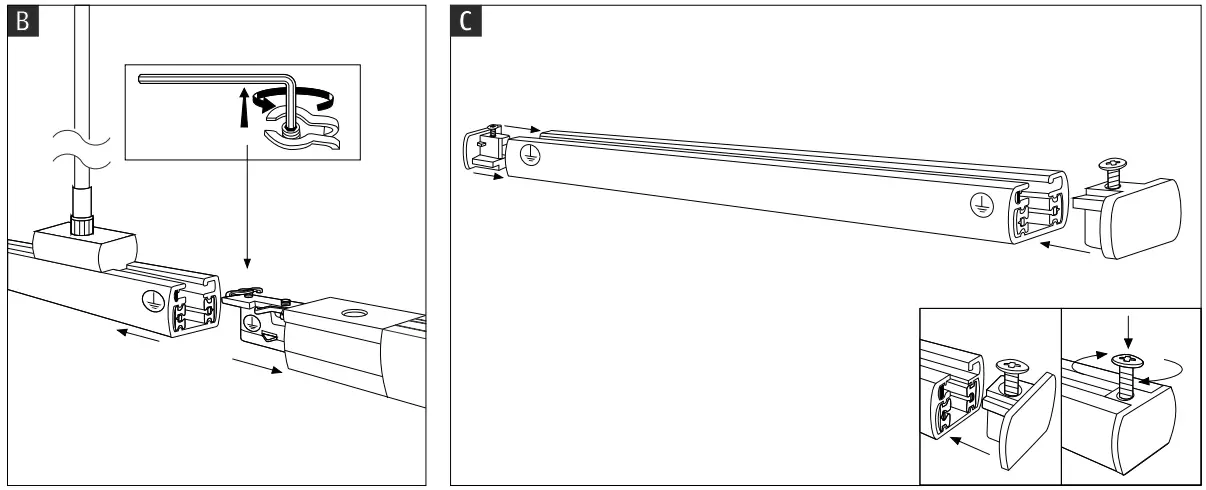 B

C