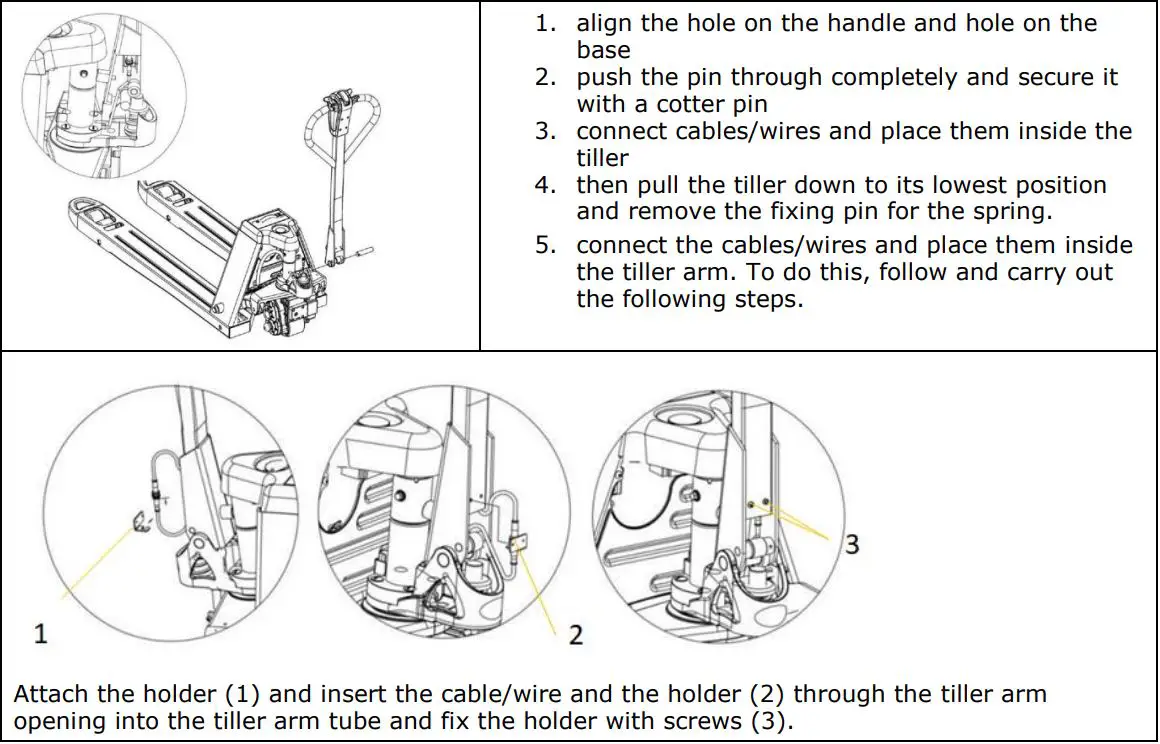 1. align the hole on the handle and hole on the base
2. push the pin through completely and secure it with a cotter pin
3. connect cables/wires and place them inside the tiller
4. then pull the tiller down to its lowest position and remove the fixing pin for the spring.
5. connect the cables/wires and place them inside the tiller arm. To do this, follow and carry out the following steps.

1

2

3

Attach the holder (1) and insert the cable/wire and the holder (2) through the tiller arm opening into the tiller arm tube and fix the holder with screws (3).