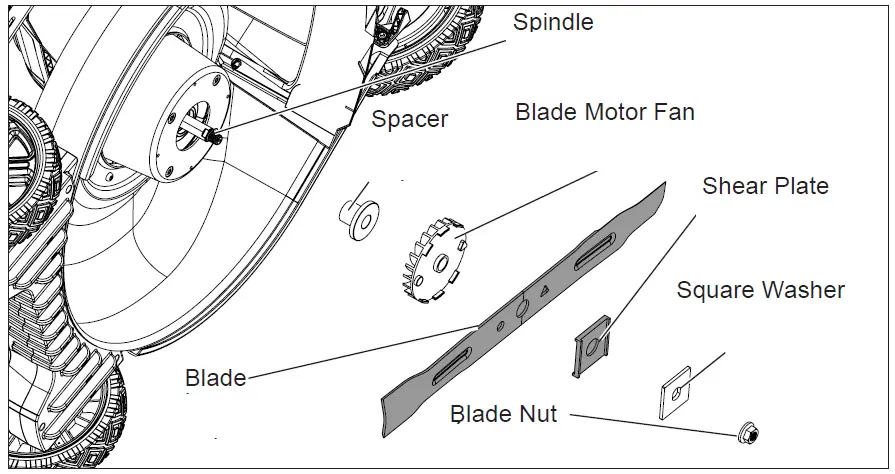 Spindle
Spacer
Blade Motor Fan
Shear Plate
Square Washer
Blade
Blade Nut