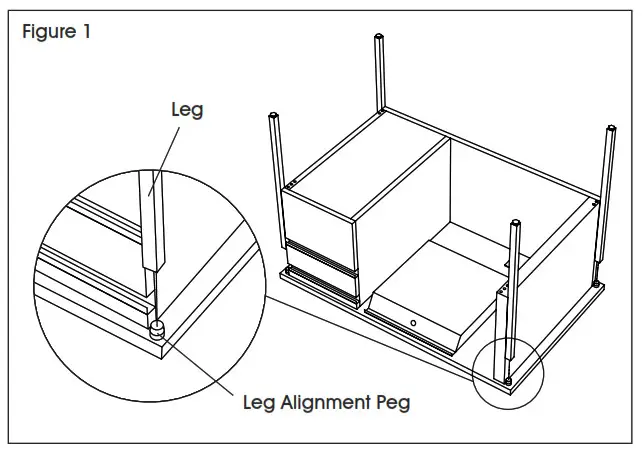 Figure 1

Leg

Leg Alignment Peg