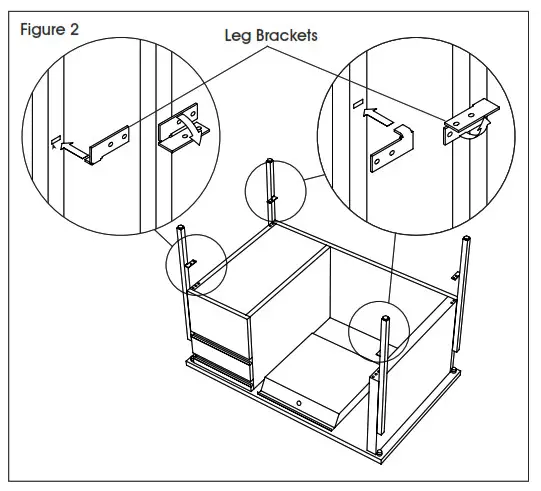 Figure 2

Leg Brackets