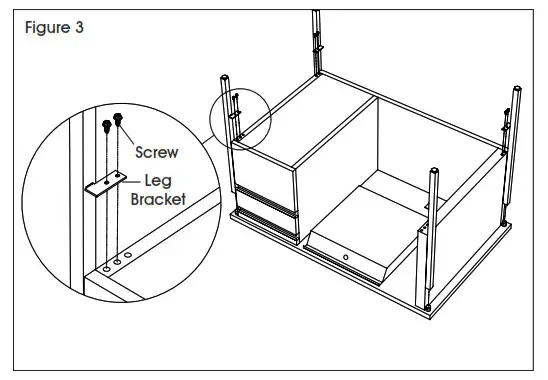 Figure 3

Screw

Leg Bracket