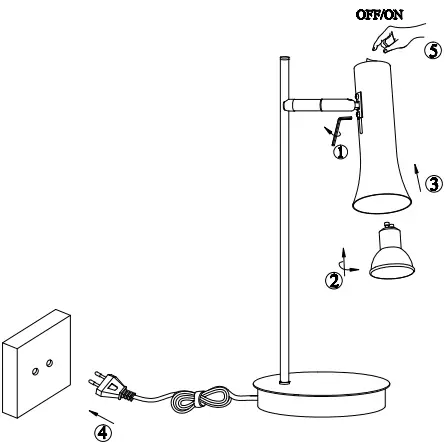 OFF/ON

5

1

3

2

4