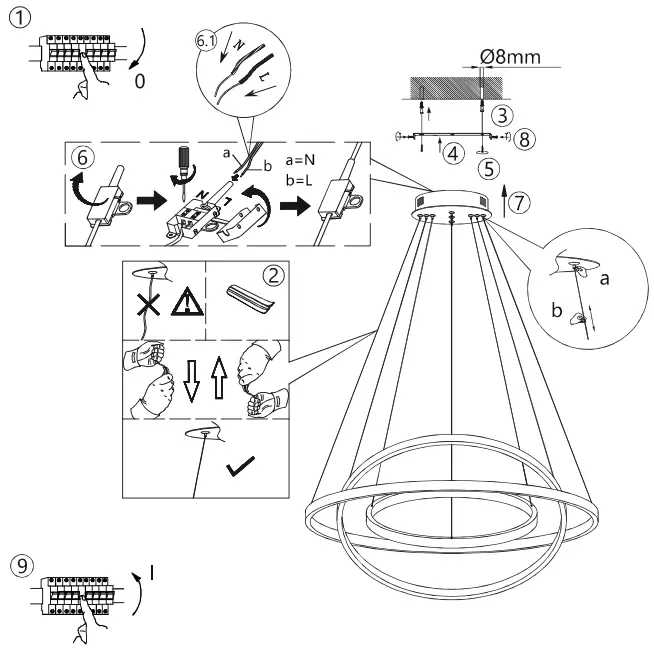 1
0
6.1
N
L
Ø8mm
3
8
4
5
7
6
a
b
a=N
b=L
N
L
2
a
b
9
I