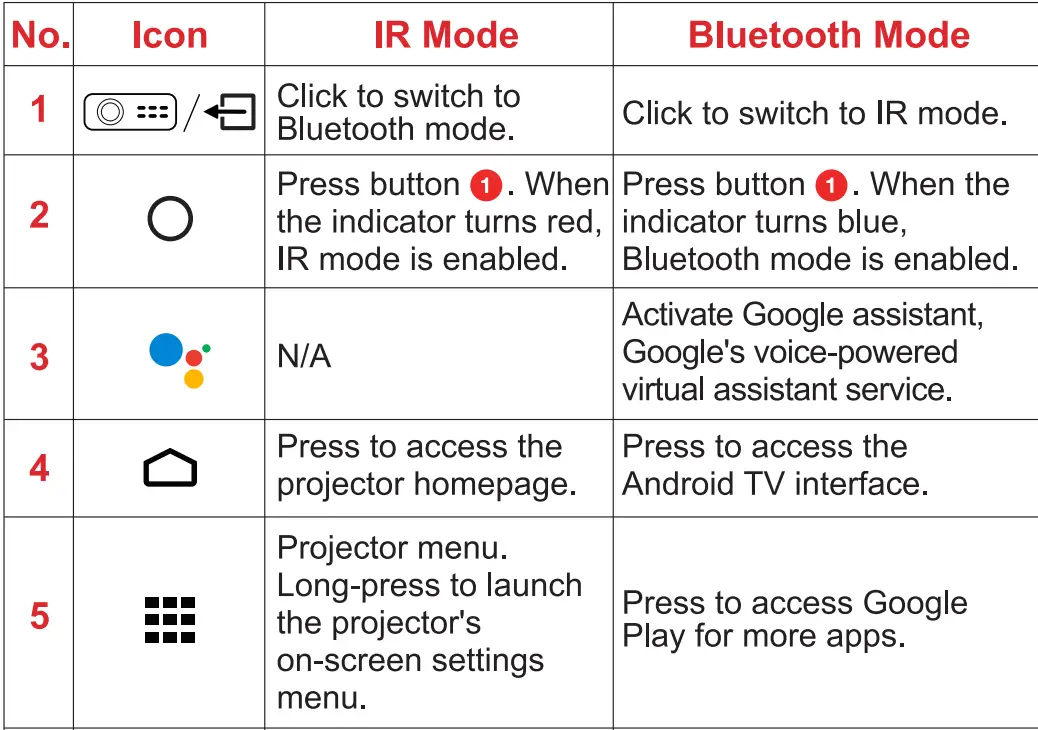 | No. | Icon | IR Mode | Bluetooth Mode |
|---|---|---|---|
| 1 | / | Click to switch to Bluetooth mode. | Click to switch to IR mode. |
| 2 | | Press button 1. When the indicator turns red, IR mode is enabled. | Press button 1. When the indicator turns blue, Bluetooth mode is enabled. |
| 3 | | N/A | Activate Google assistant, Google's voice-powered virtual assistant service. |
| 4 | | Press to access the projector homepage. | Press to access the Android TV interface. |
| 5 | | Projector menu. Long-press to launch the projector's on-screen settings menu. | Press to access Google Play for more apps. |