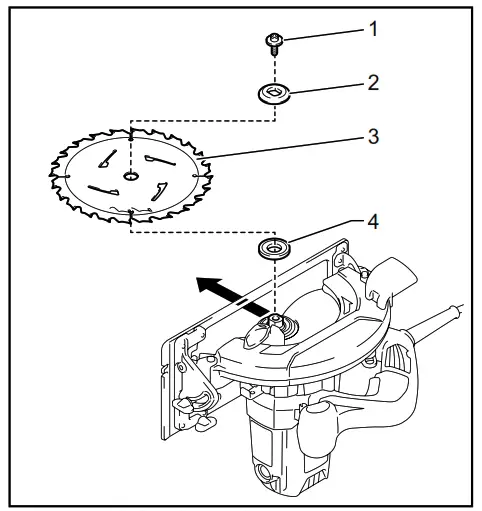 1
2
3
4