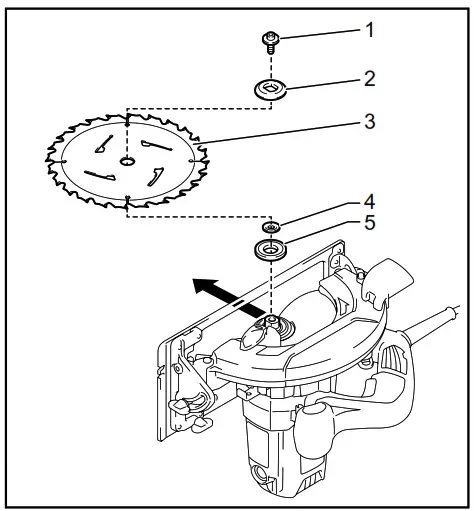 1
2
3
4
5