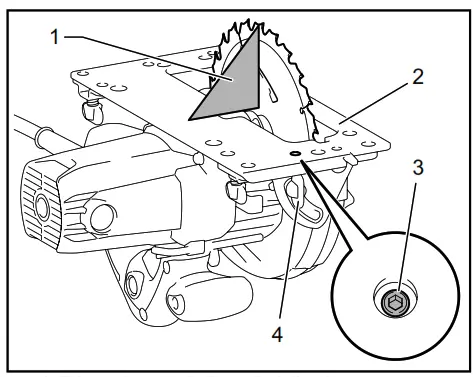 1
2
3
4