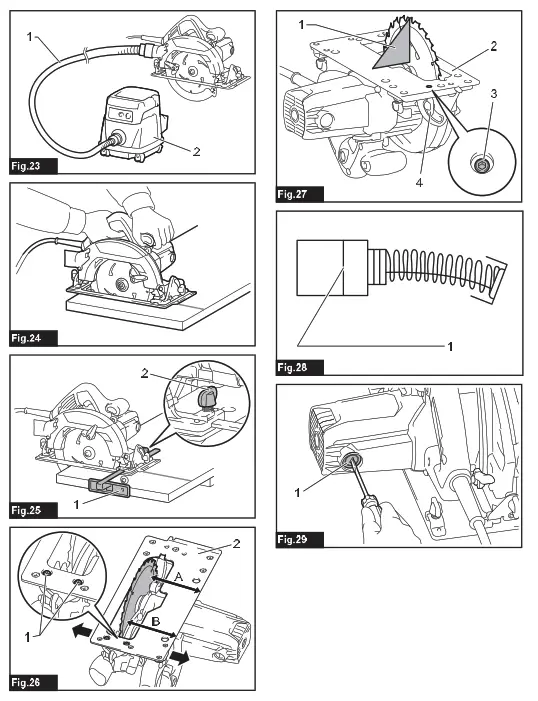 1
2
Fig.23

Fig.24

2
1
Fig.25

2
A
B
1
Fig.26

1
2
3
4
Fig.27

1
Fig.28

1
Fig.29