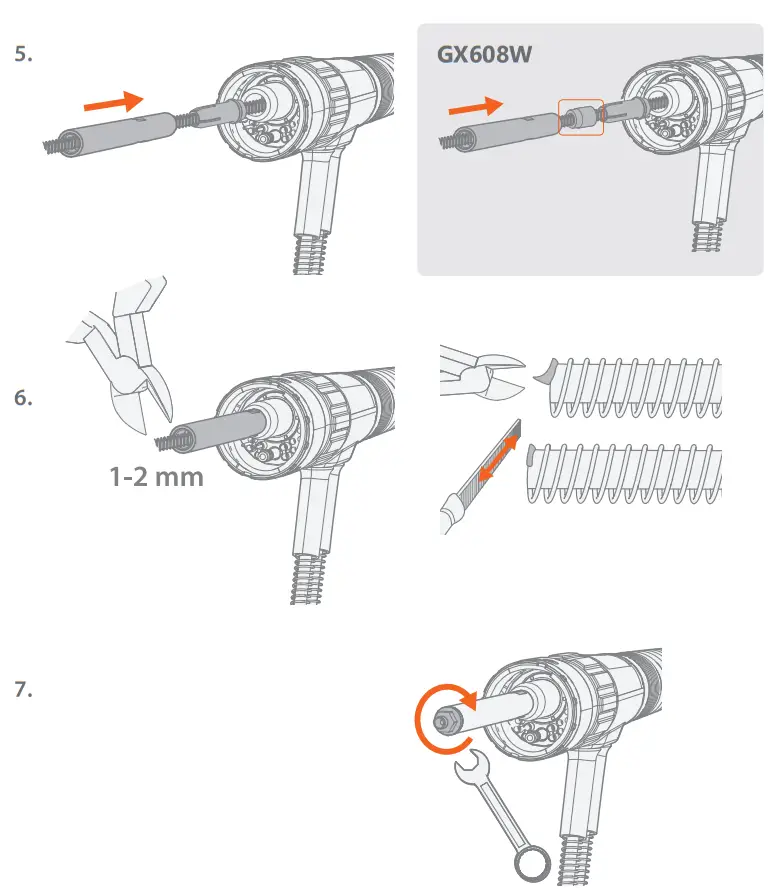 5.

GX608W

6.

1-2 mm

7.