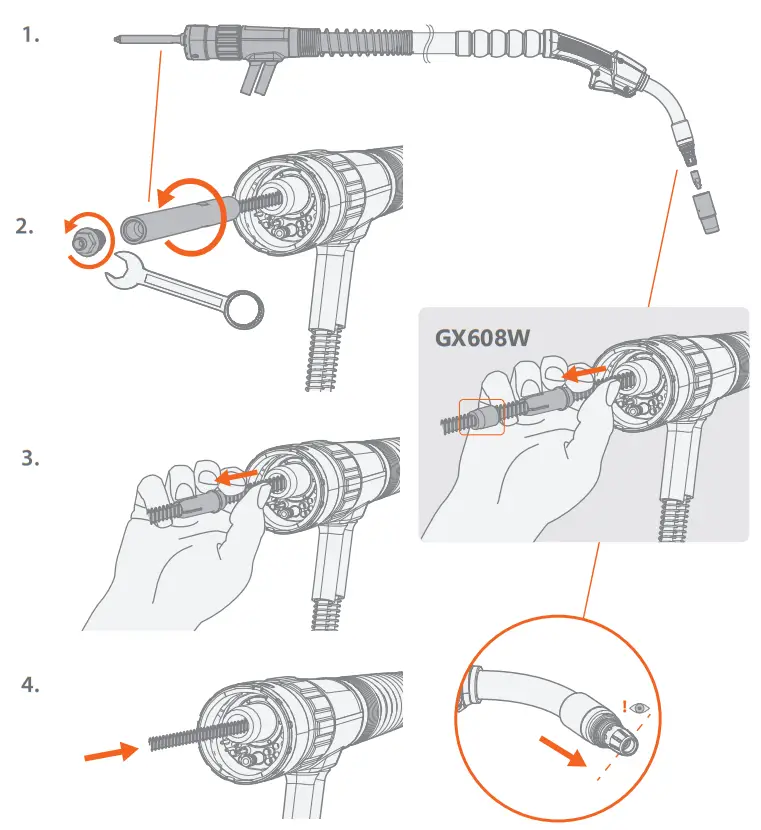 1.

2.

GX608W

3.

4.

!