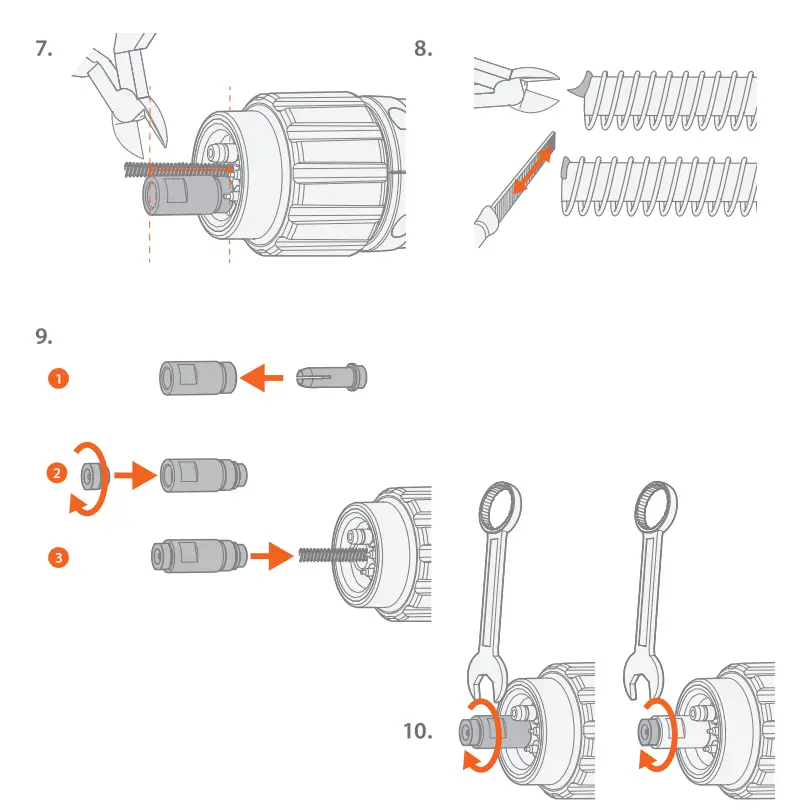 7.

8.

9.

1

2

3

10.