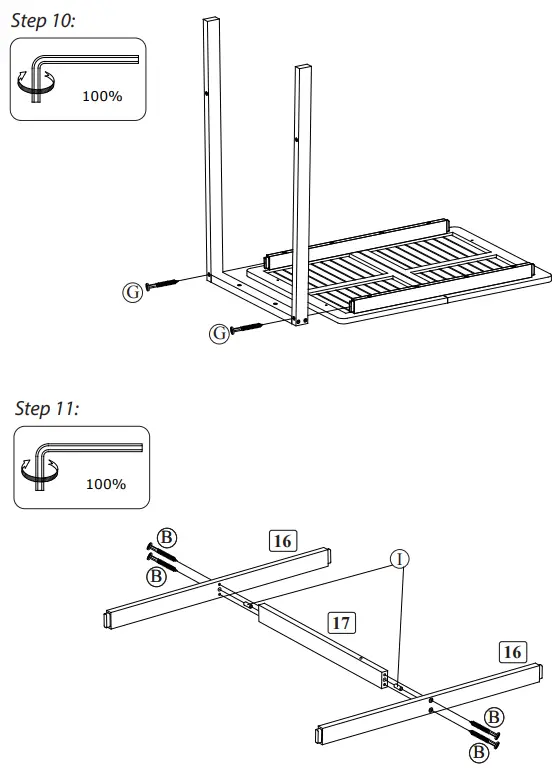 Step 10:

100%

G

G

Step 11:

100%

B

B

16

I

17

16

B

B