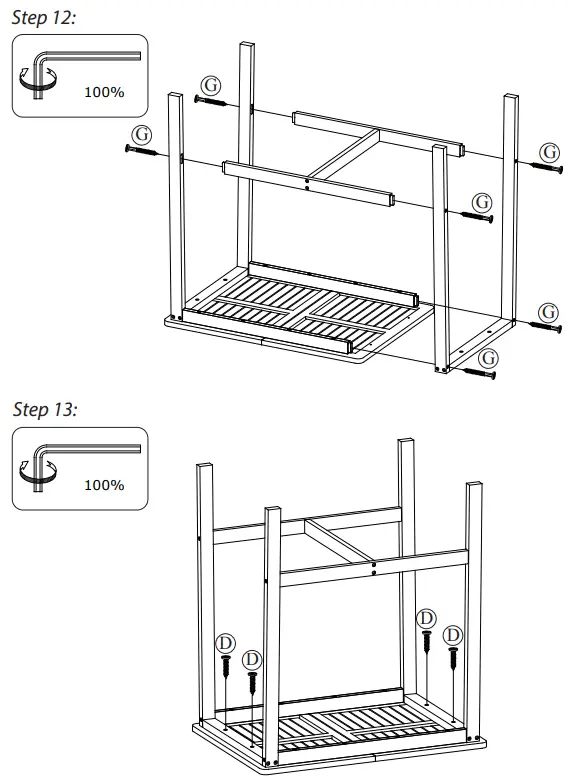 Step 12:

100%

G

G

G

G

G

G

Step 13:

100%

D

D

D

D