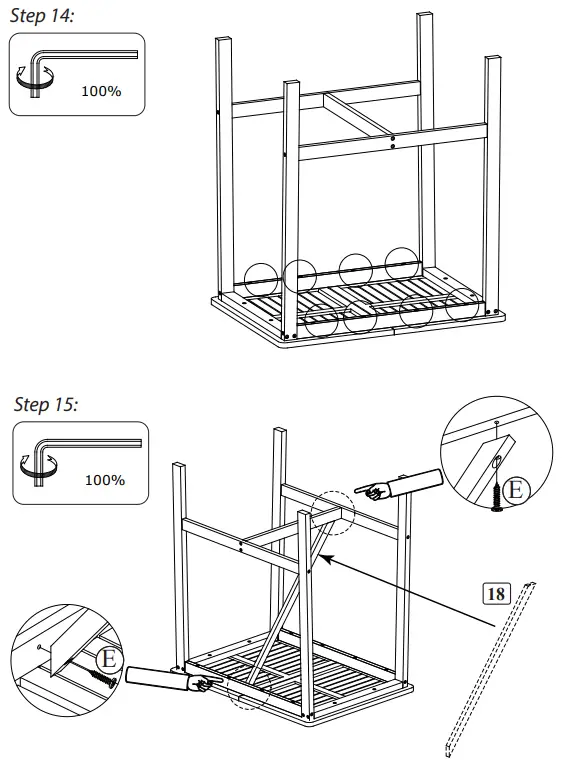 Step 14:

100%

Step 15:

100%

E

18

E