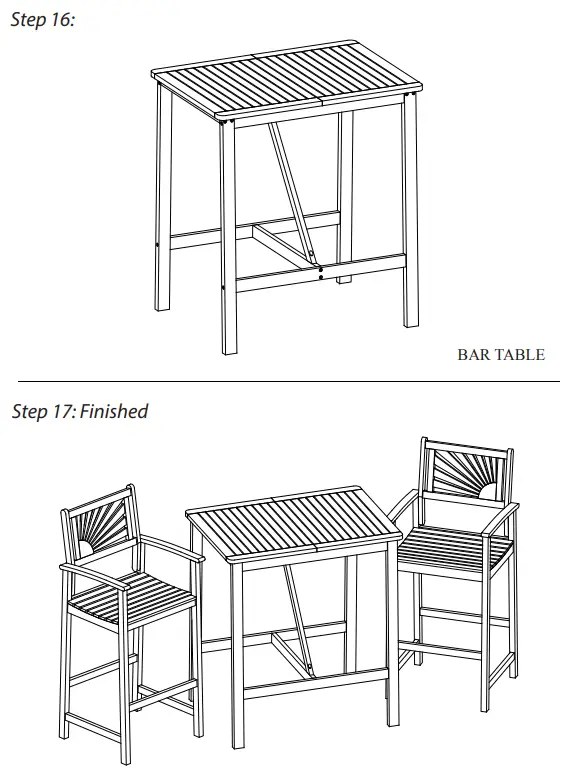 Step 16:

BAR TABLE

Step 17: Finished