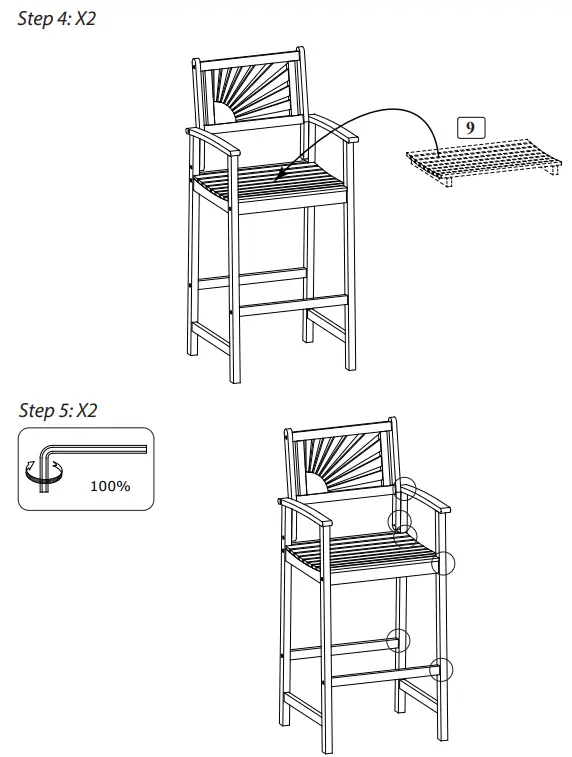 Step 4: X2

9

Step 5: X2

100%