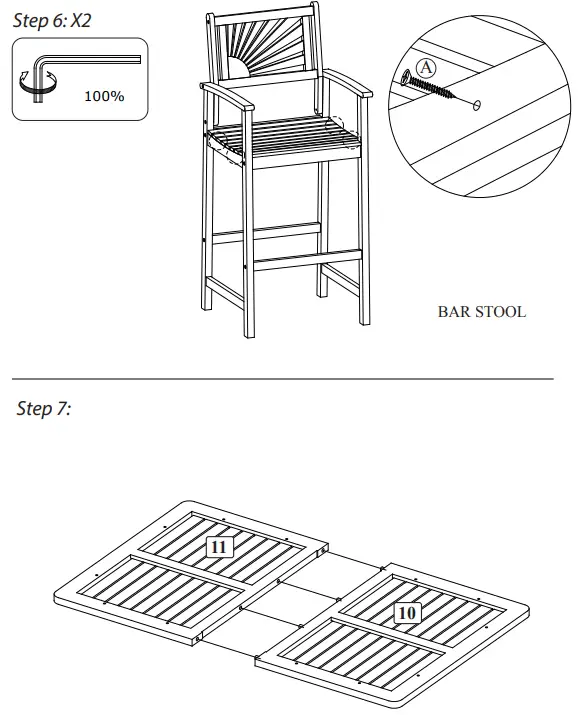 Step 6: X2

100%

A

BAR STOOL

Step 7:

11

10